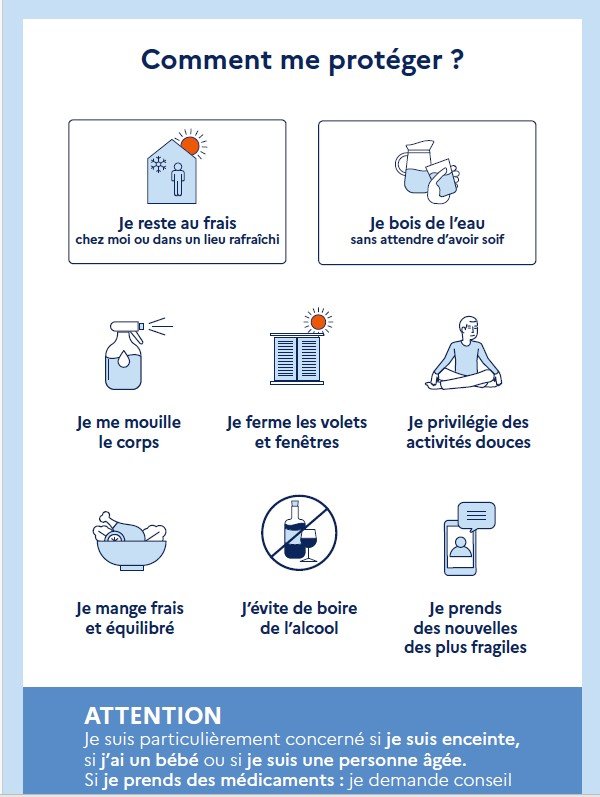 Comment me protéger ?

Je reste au frais
chez moi ou dans un lieu rafraîchi

Je bois de l'eau
sans attendre d'avoir soif

Je me mouille le corps

Je ferme les volets et fenêtres

Je privilégie des activités douces

Je mange frais et équilibré

J'évite de boire de l'alcool

Je prends des nouvelles des plus fragiles

ATTENTION
Je suis particulièrement concerné si je suis enceinte, si j'ai un bébé ou si je suis une personne âgée.
Si je prends des médicaments : je demande conseil